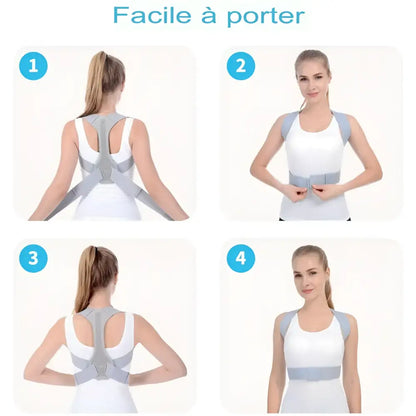 Facile à porter

1

2

3

4