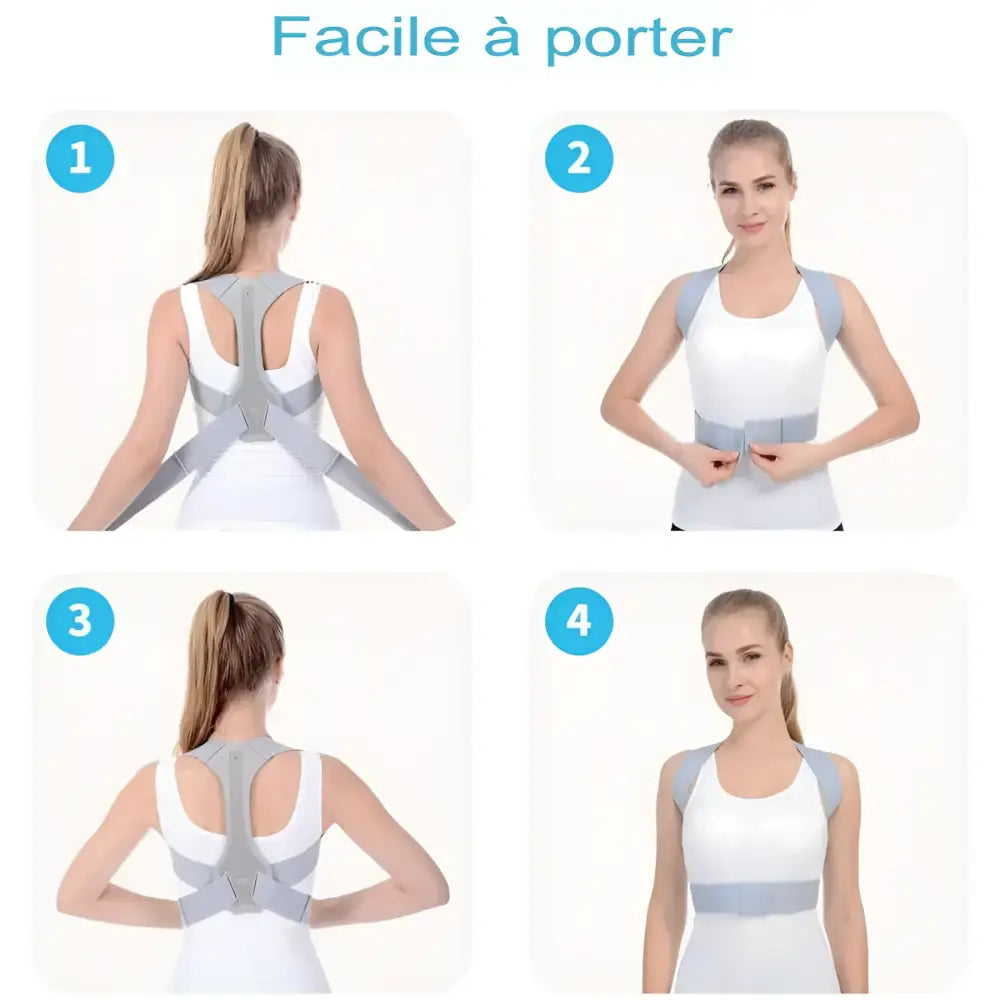 Facile à porter

1

2

3

4