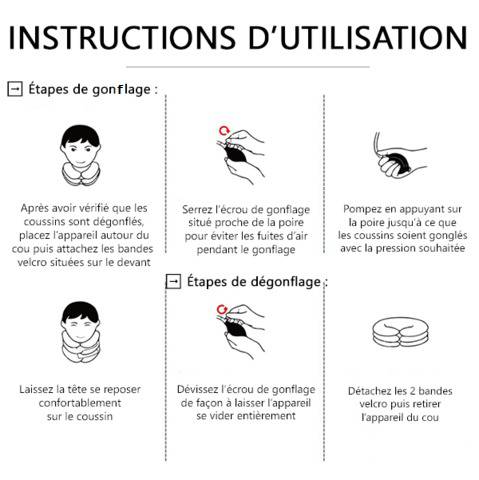 INSTRUCTIONS D'UTILISATION

Étapes de gonflage :

Après avoir vérifié que les coussins sont dégonflés, placez l'appareil autour du cou puis attachez les bandes velcro situées sur le devant

Serrez l'écrou de gonflage situé proche de la poire pour éviter les fuites d'air pendant le gonflage

Pompez en appuyant sur la poire jusqu'à ce que les coussins soient gonglés avec la pression souhaitée

Étapes de dégonflage :

Laissez la tête se reposer confortablement sur le coussin

Dévissez l'écrou de gonflage de façon à laisser l'appareil se vider entièrement

Détachez les 2 bandes velcro puis retirer l'appareil du cou